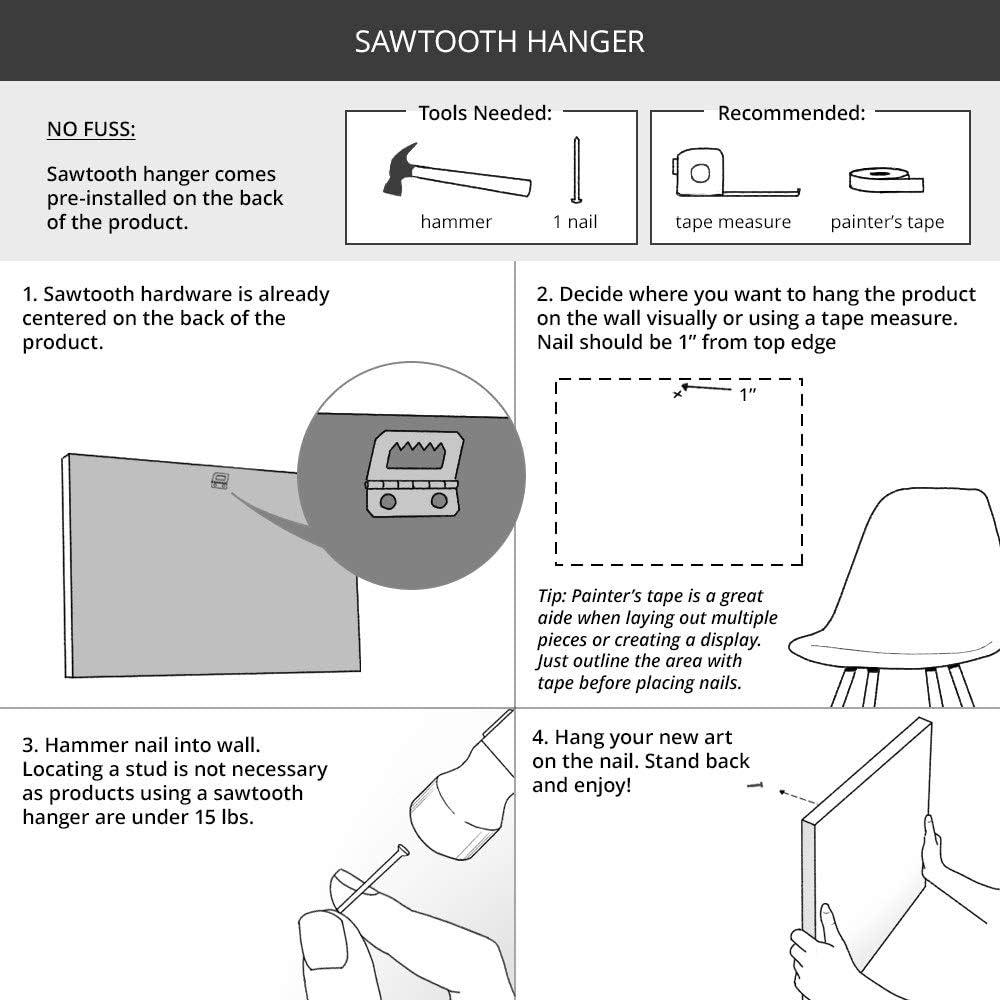 SAWTOOTH HANGER

NO FUSS:

Sawtooth hanger comes pre-installed on the back of the product.

Tools Needed:

hammer

1 nail

Recommended:

tape measure

painter's tape

1. Sawtooth hardware is already centered on the back of the product.

2. Decide where you want to hang the product on the wall visually or using a tape measure. Nail should be 1" from top edge

1"

Tip: Painter's tape is a great aide when laying out multiple pieces or creating a display. Just outline the area with tape before placing nails.

3. Hammer nail into wall. Locating a stud is not necessary as products using a sawtooth hanger are under 15 lbs.

4. Hang your new art on the nail. Stand back and enjoy!