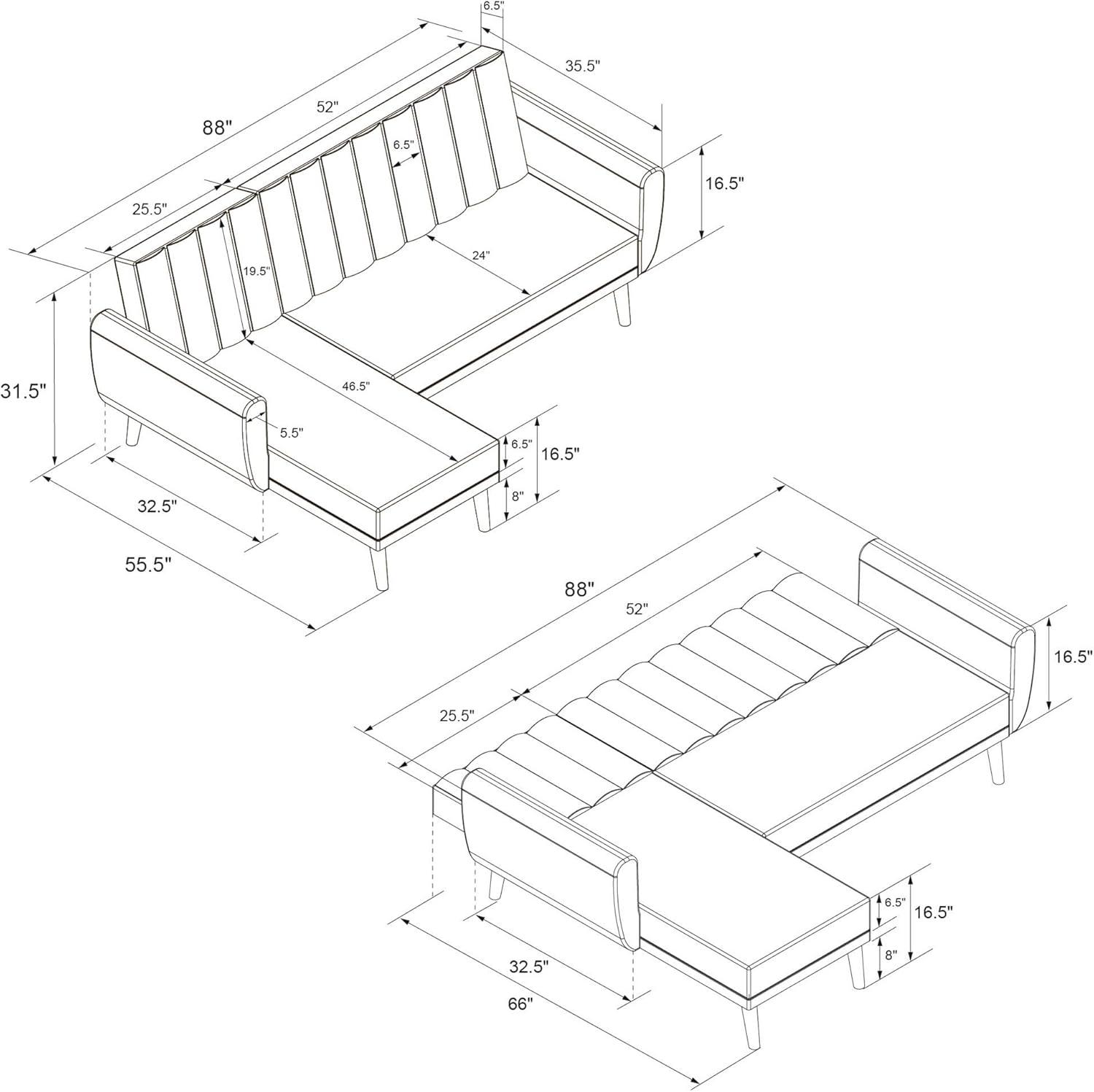 6.5"
35.5"
88"
52"
6.5"
16.5"
25.5"
24"
19.5"
31.5"
46.5"
5.5"
6.5"
16.5"
8"
32.5"
55.5"

88"
52"
16.5"
25.5"
6.5"
16.5"
8"
32.5"
66"