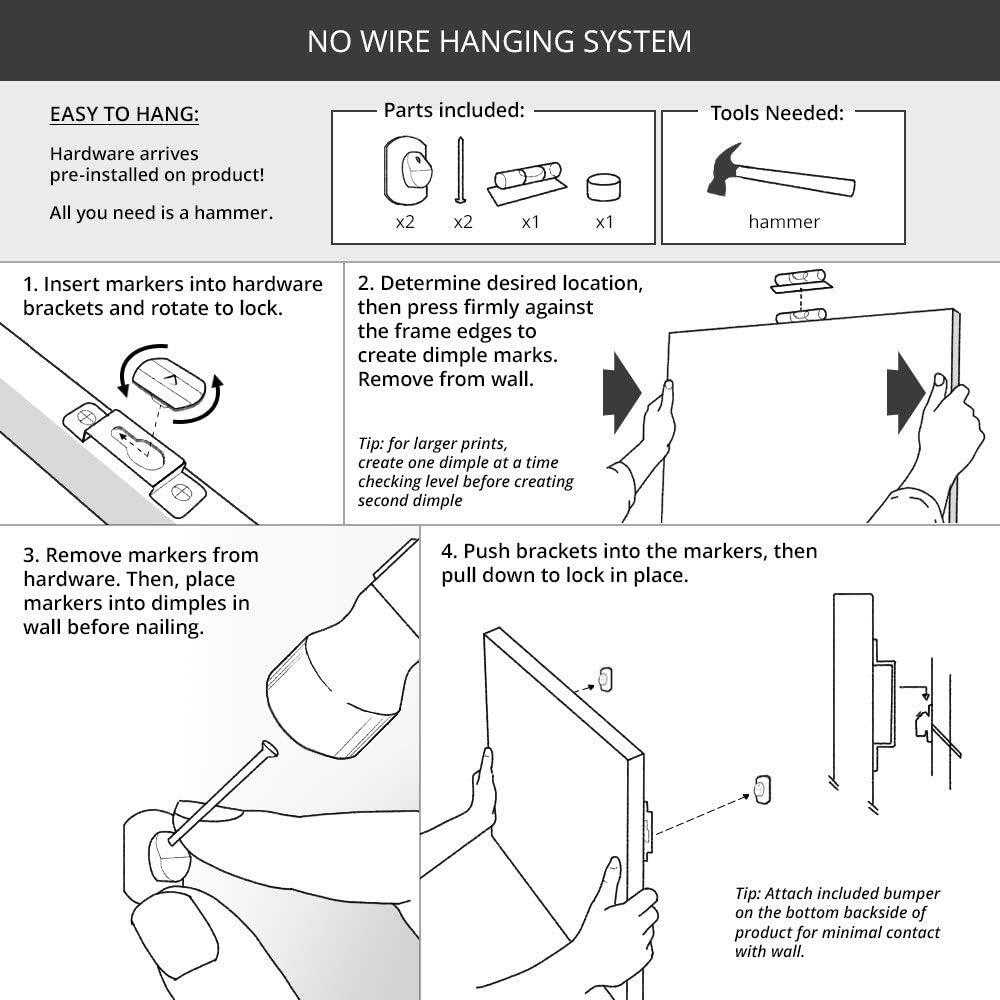 NO WIRE HANGING SYSTEM

EASY TO HANG:

Hardware arrives pre-installed on product!

All you need is a hammer.

Parts included:

x2 x2 x1 x1

Tools Needed:

hammer

1. Insert markers into hardware brackets and rotate to lock.

2. Determine desired location, then press firmly against the frame edges to create dimple marks. Remove from wall.

Tip: for larger prints, create one dimple at a time checking level before creating second dimple

3. Remove markers from hardware. Then, place markers into dimples in wall before nailing.

4. Push brackets into the markers, then pull down to lock in place.

Tip: Attach included bumper on the bottom backside of product for minimal contact with wall.