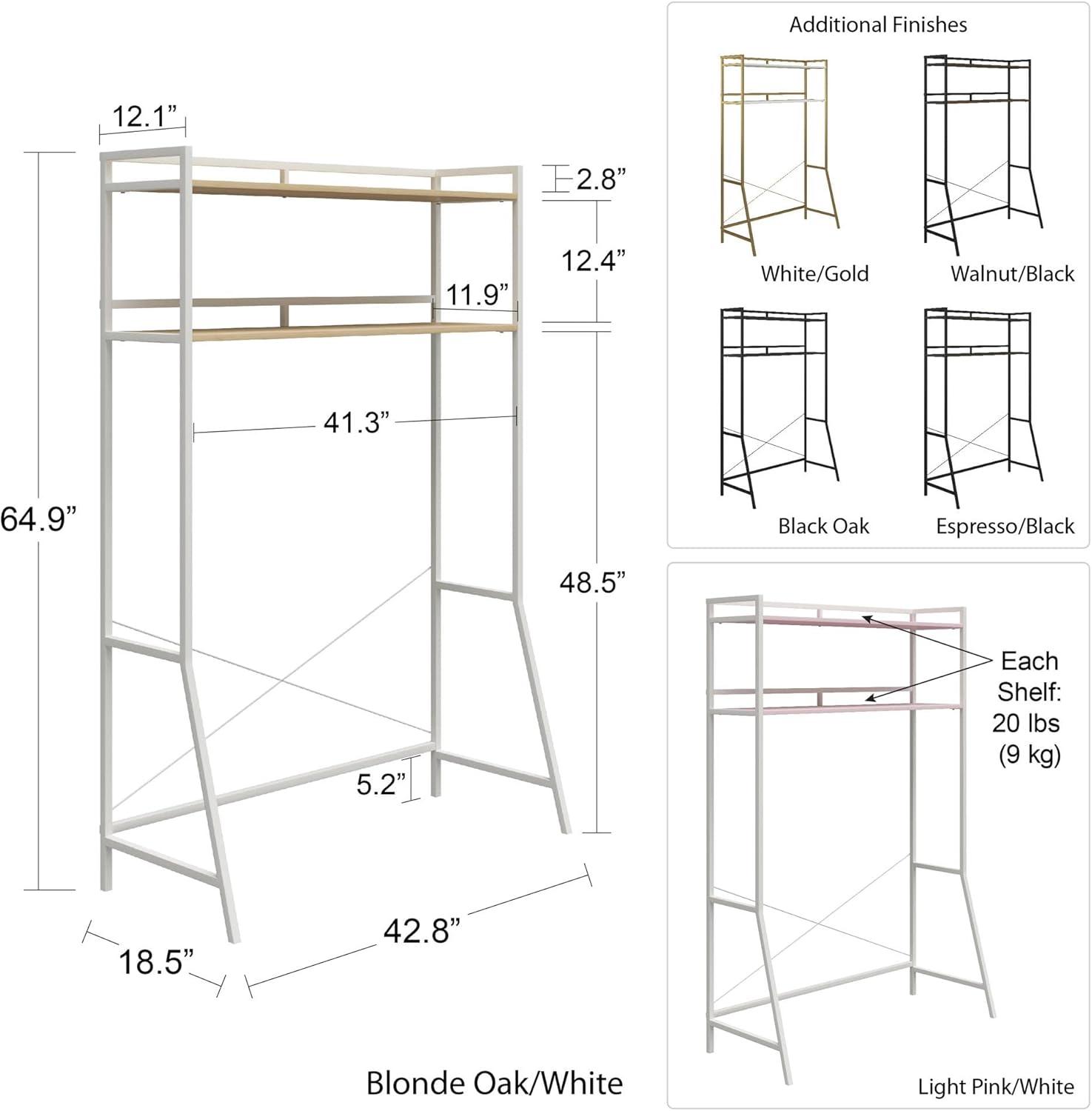 12.1”

2.8”

12.4”

11.9”

41.3”

64.9”

48.5”

5.2”

18.5”

42.8”

Blonde Oak/White

Additional Finishes

White/Gold

Walnut/Black

Black Oak

Espresso/Black

Each Shelf: 20 lbs (9 kg)

Light Pink/White