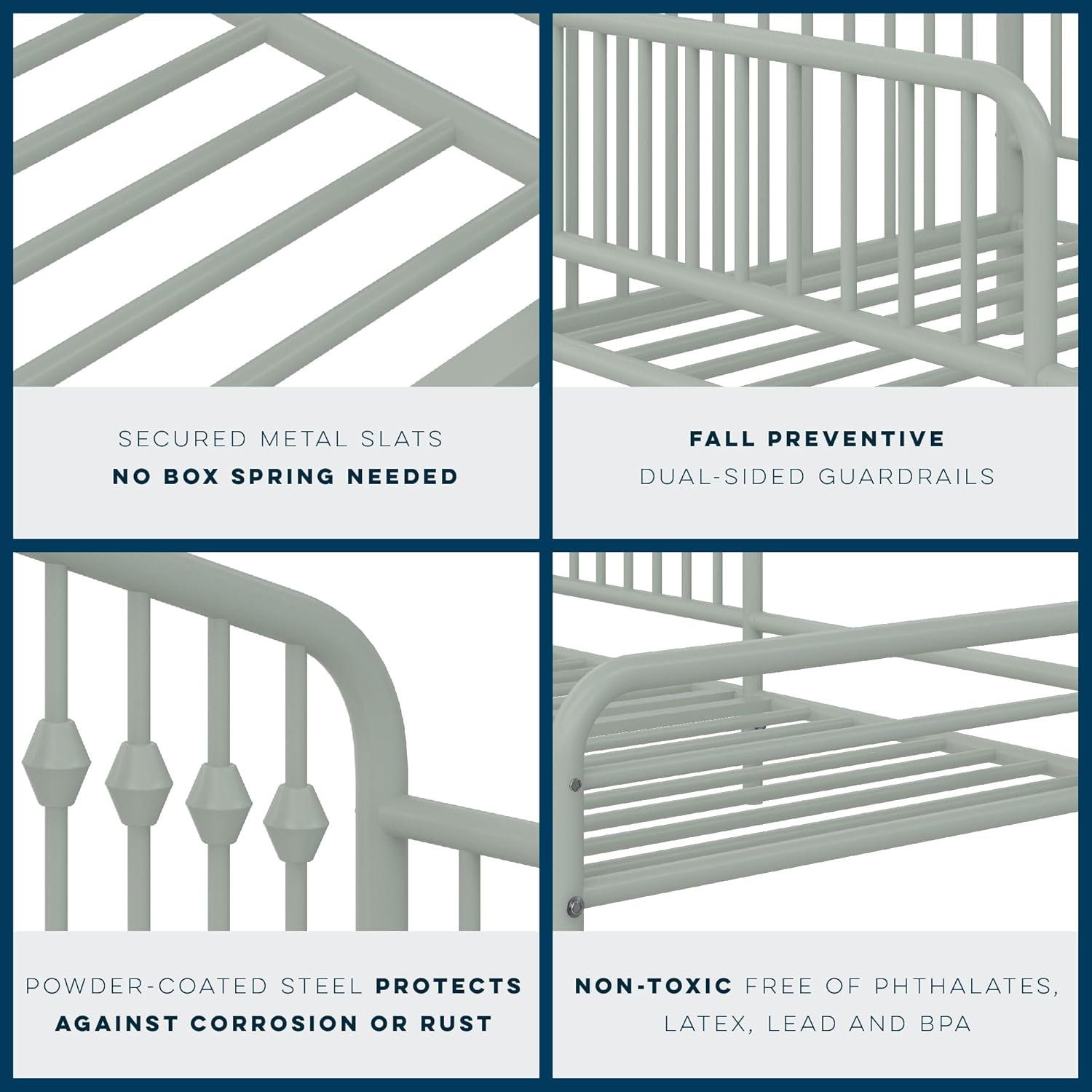 SECURED METAL SLATS
NO BOX SPRING NEEDED

FALL PREVENTIVE
DUAL-SIDED GUARDRAILS

POWDER-COATED STEEL PROTECTS AGAINST CORROSION OR RUST

NON-TOXIC FREE OF PHTHALATES, LATEX, LEAD AND BPA