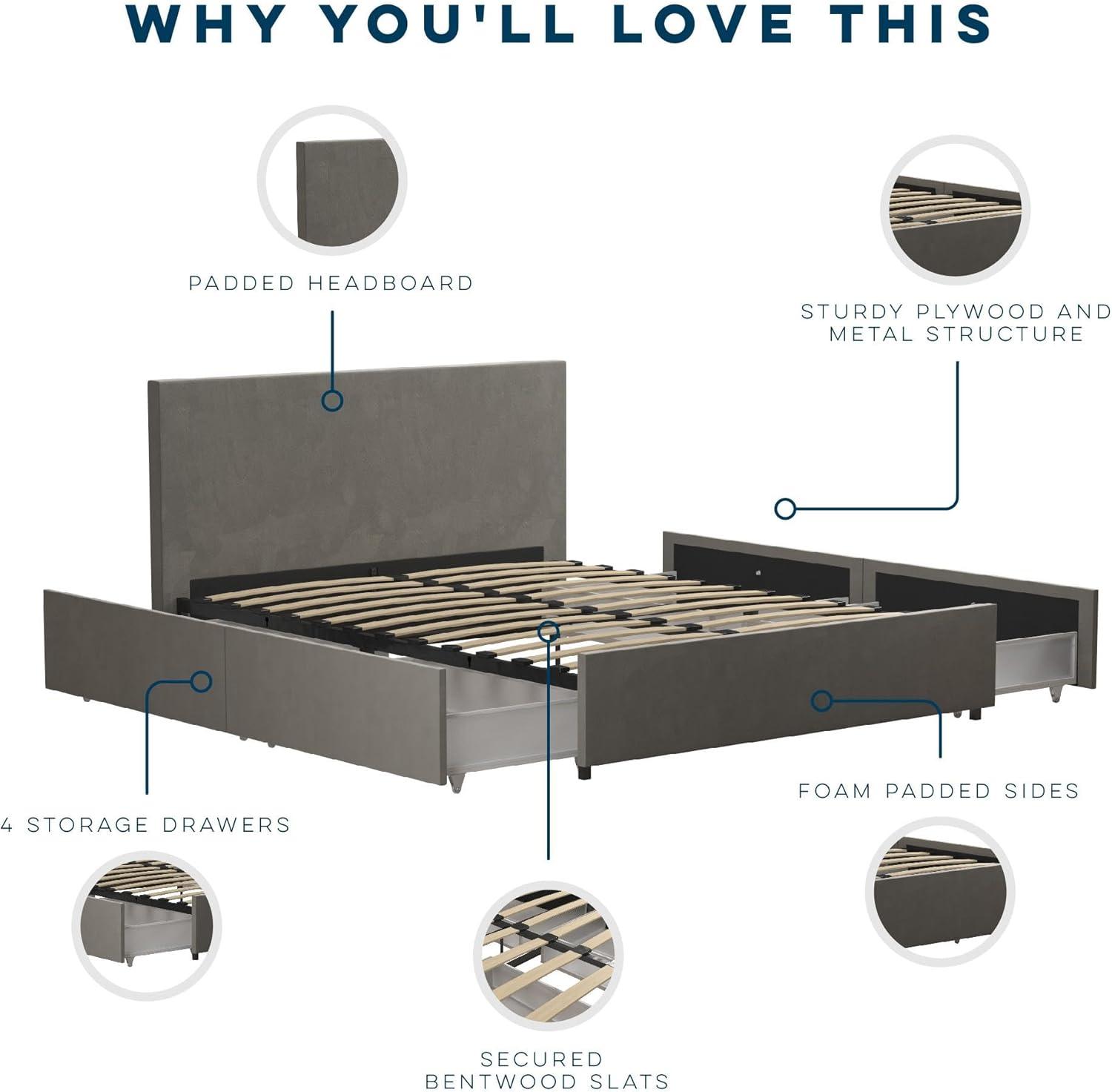 WHY YOU'LL LOVE THIS

PADDED HEADBOARD

STURDY PLYWOOD AND METAL STRUCTURE

4 STORAGE DRAWERS

FOAM PADDED SIDES

SECURED BENTWOOD SLATS